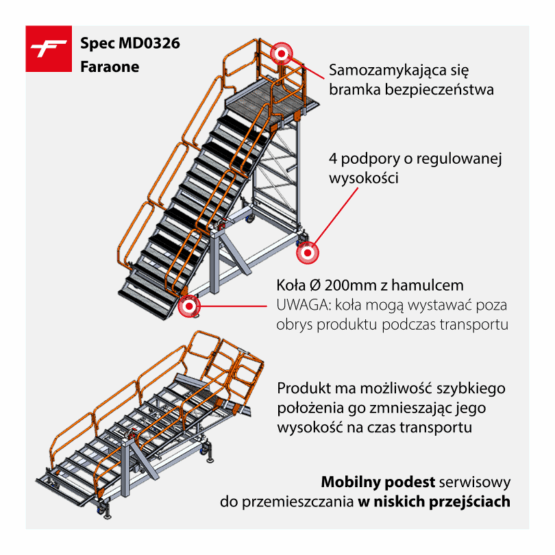 Spec MD0326
Faraone

Samozamykająca się bramka bezpieczeństwa

4 podpory o regulowanej wysokości

Koła Ø 200mm z hamulcem
UWAGA: koła mogą wystawać poza obrys produktu podczas transportu

Produkt ma możliwość szybkiego położenia go zmnieszając jego wysokość na czas transportu

Mobilny podest serwisowy do przemieszczania w niskich przejściach