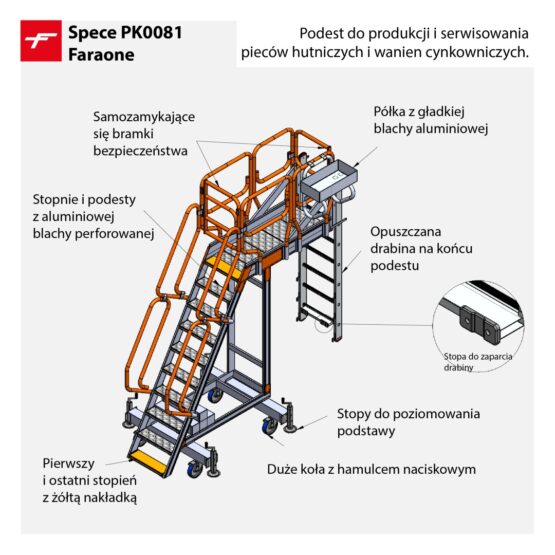 Spece PK0081
Faraone

Podest do produkcji i serwisowania pieców hutniczych i wanien cynkowniczych.

Samozamykające się bramki bezpieczeństwa

Półka z gładkiej blachy aluminiowej

Stopnie i podesty z aluminiowej blachy perforowanej

Opuszczana drabina na końcu podestu

Stopa do zaparcia drabiny

Stopy do poziomowania podstawy

Duże koła z hamulcem naciskowym

Pierwszy i ostatni stopień z żółtą nakładką