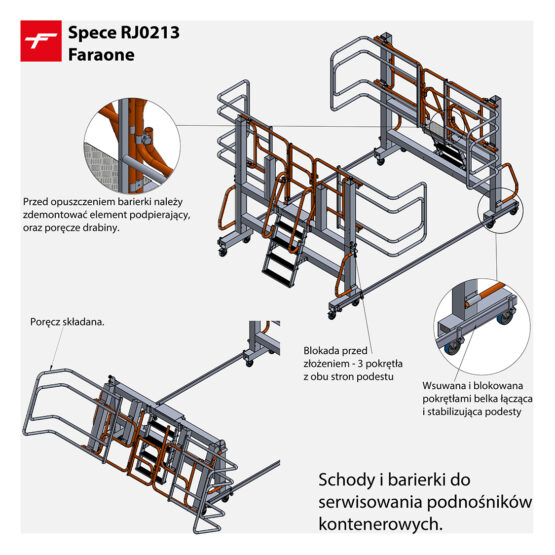 Spece RJ0213
Faraone

Przed opuszczeniem barierki należy zdemontować element podpierający, oraz poręcze drabiny.

Poręcz składana.

Blokada przed złożeniem - 3 pokrętła z obu stron podestu

Wsuwana i blokowana pokrętłami belka łącząca i stabilizująca podesty

Schody i barierki do serwisowania podnośników kontenerowych.