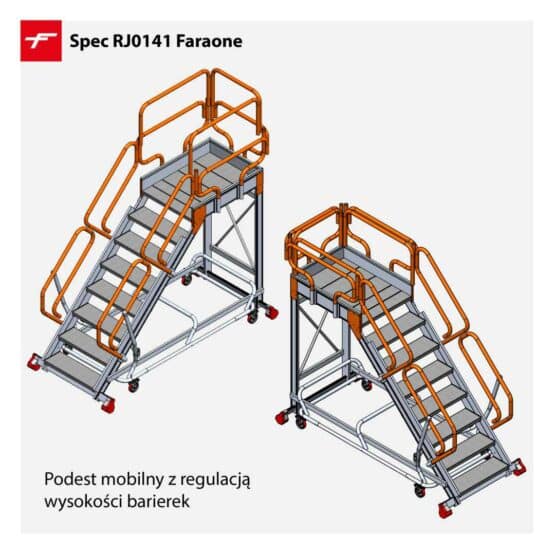 Spec RJ0141 Faraone

Podest mobilny z regulacją wysokości barierek