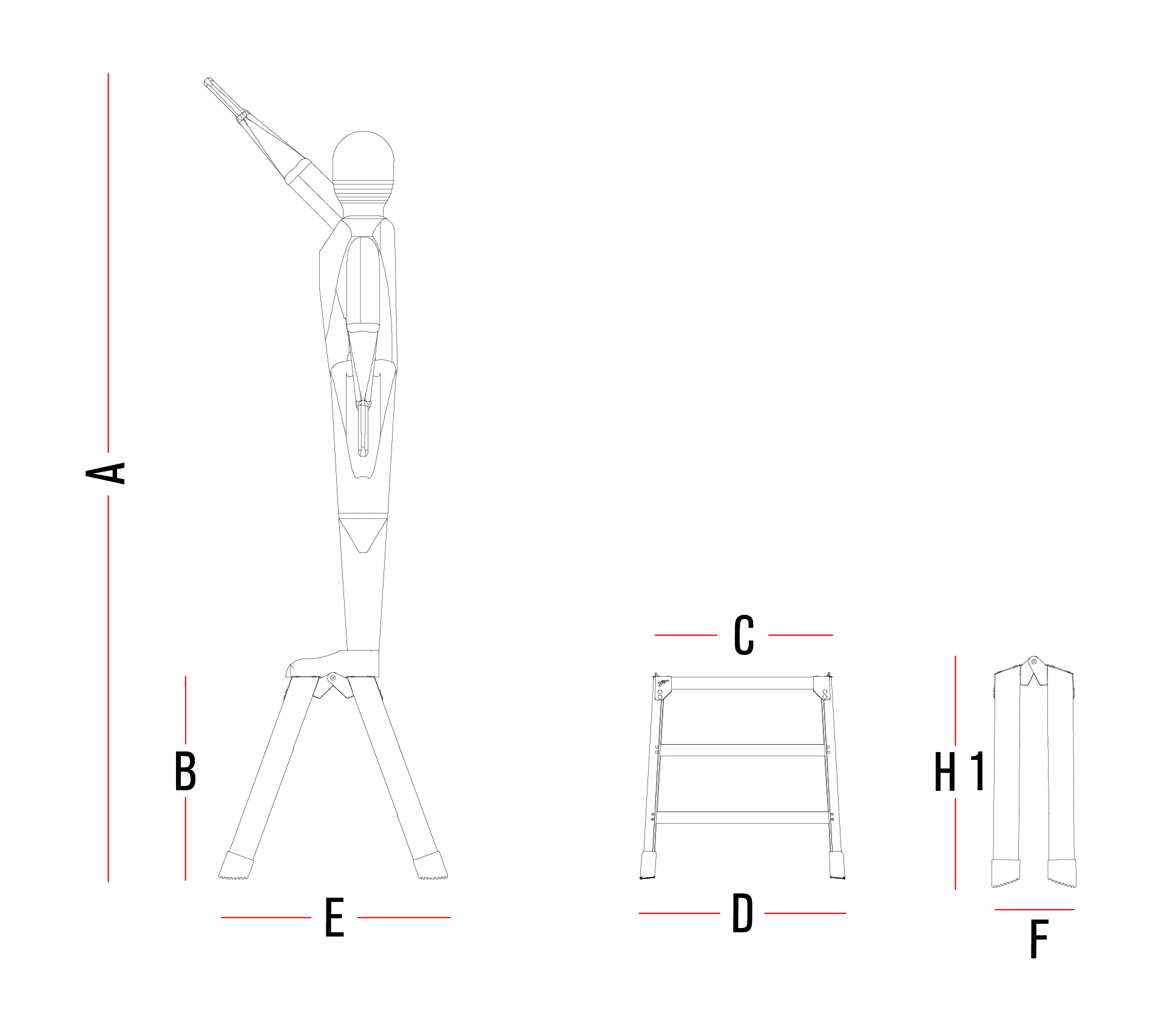 A
B
E
C
D
H1
F