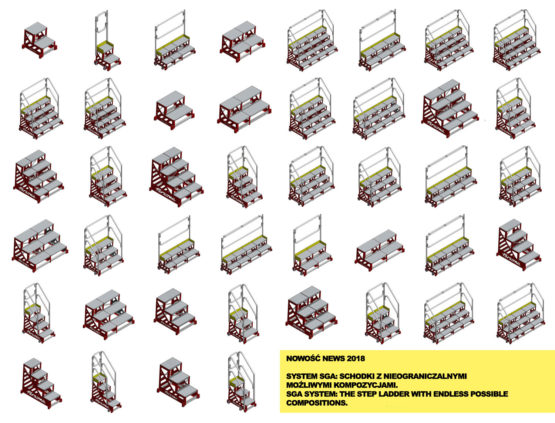 NOWOŚĆ NEWS 2018

SYSTEM SGA: SCHODKI Z NIEOGRANICZALNYMI MOŻLIWYMI KOMPOZYCJAMI.
SGA SYSTEM: THE STEP LADDER WITH ENDLESS POSSIBLE COMPOSITIONS.